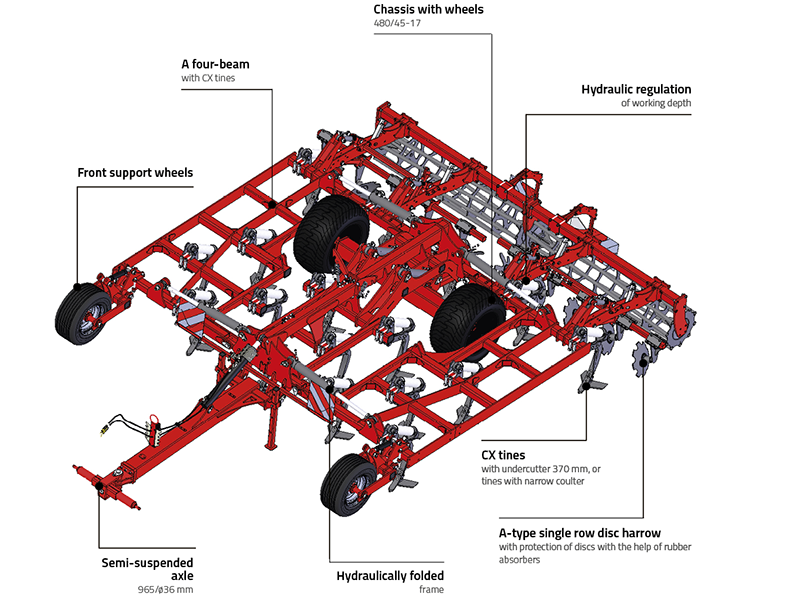 Chassis with wheels
480/45-17

A four-beam
with CX tines

Hydraulic regulation
of working depth

Front support wheels

CX tines
with undercutter 370 mm, or tines with narrow coulter

A-type single row disc harrow
with protection of discs with the help of rubber absorbers

Semi-suspended axle
965/ø36 mm

Hydraulically folded
frame