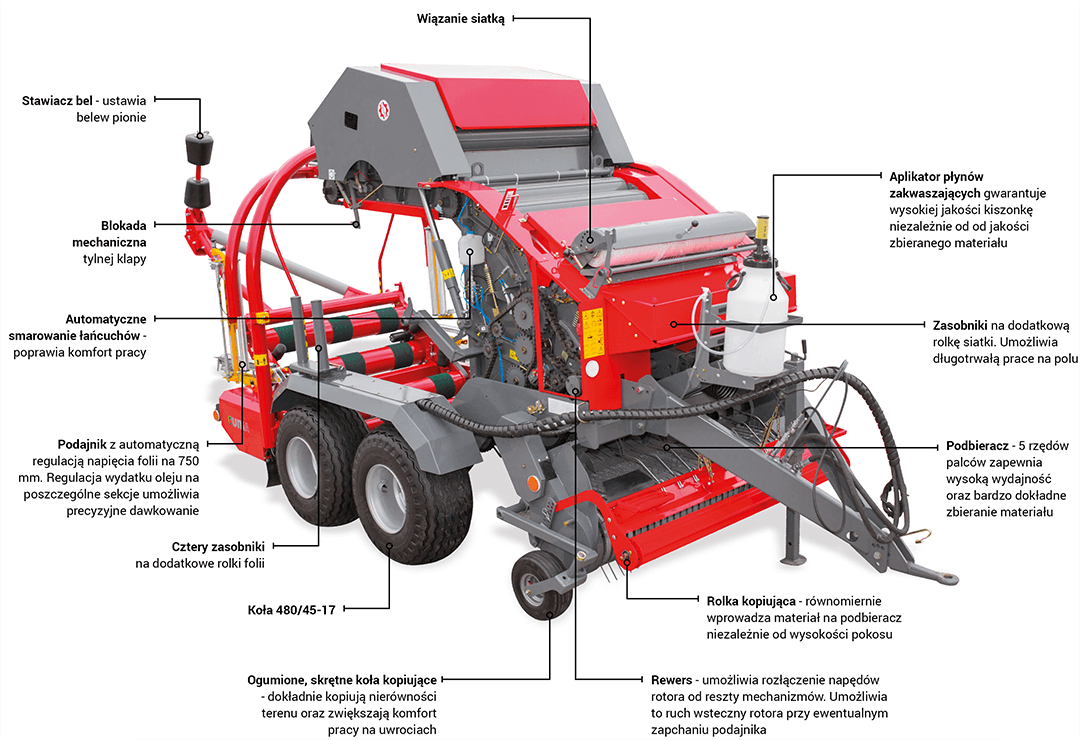 Wiązanie siatką

Stawiacz bel - ustawia belew pionie

Blokada mechaniczna tylnej klapy

Automatyczne smarowanie łańcuchów - poprawia komfort pracy

Podajnik z automatyczną regulacją napięcia folii na 750 mm. Regulacja wydatku oleju na poszczególne sekcje umożliwia precyzyjne dawkowanie

Cztery zasobniki na dodatkowe rolki folii

Koła 480/45-17

Ogumione, skrętne koła kopiujące - dokładnie kopiują nierówności terenu oraz zwiększają komfort pracy na uwrociach

Aplikator płynów zakwaszających gwarantuje wysokiej jakości kiszonkę niezależnie od od jakości zbieranego materiału

Zasobniki na dodatkową rolkę siatki. Umożliwia długotrwałą prace na polu

Podbieracz - 5 rzędów palców zapewnia wysoką wydajność oraz bardzo dokładne zbieranie materiału

Rolka kopiująca - równomiernie wprowadza materiał na podbieracz niezależnie od wysokości pokosu

Rewers - umożliwia rozłączenie napędów rotora od reszty mechanizmów. Umożliwia to ruch wsteczny rotora przy ewentualnym zapchaniu podajnika